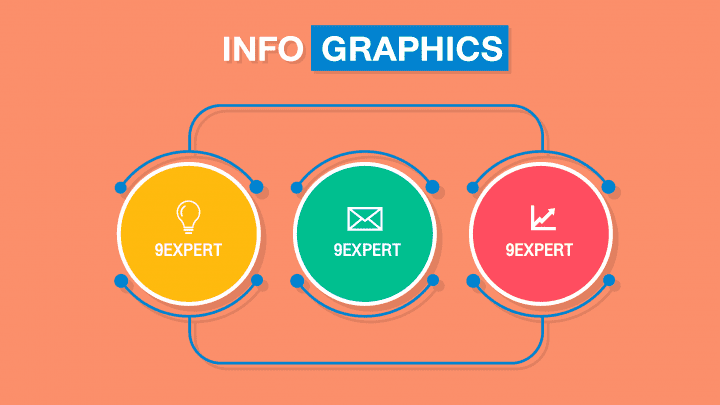 INFO GRAPHICS

9EXPERT

9EXPERT

9EXPERT