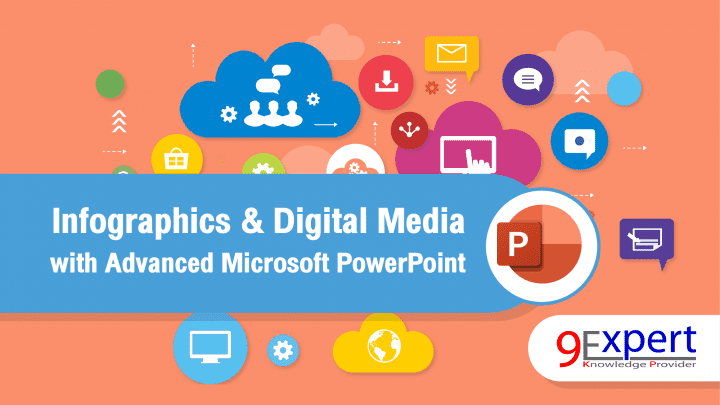 Infographics & Digital Media
with Advanced Microsoft PowerPoint

P

9Expert
Knowledge Provider